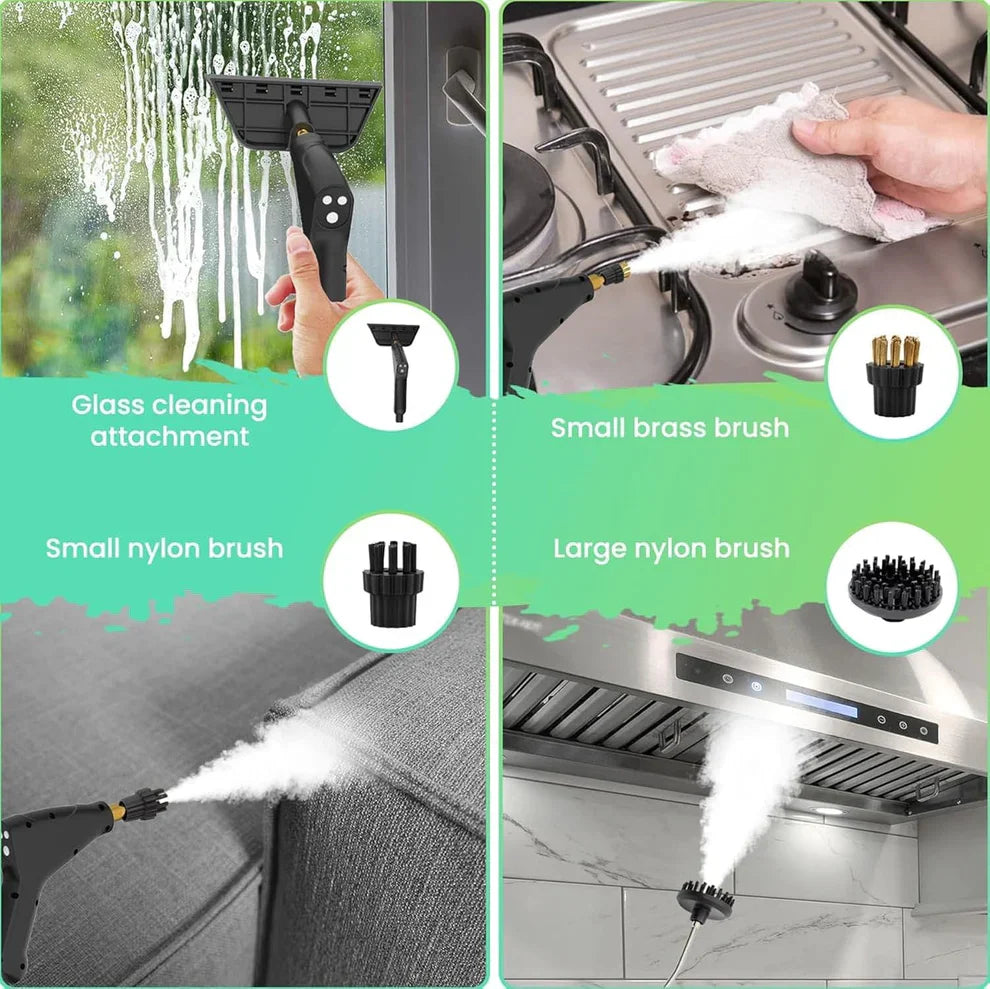 Glass cleaning attachment

Small brass brush

Small nylon brush

Large nylon brush